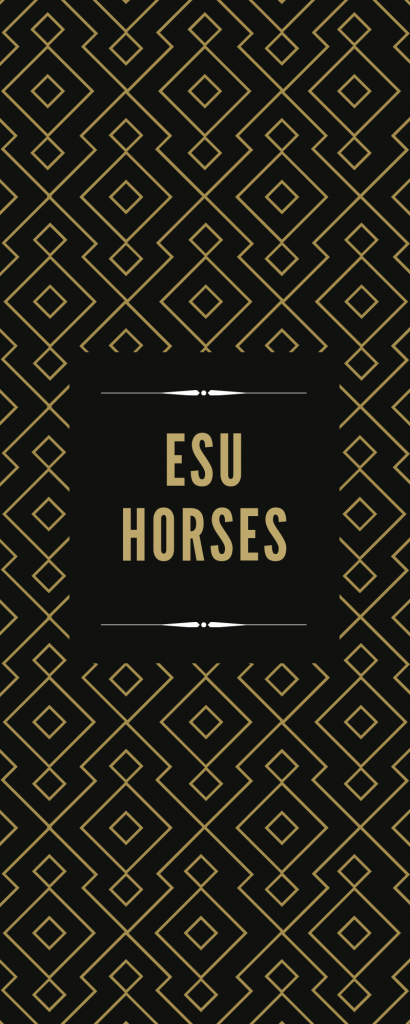 ESU
HORSES