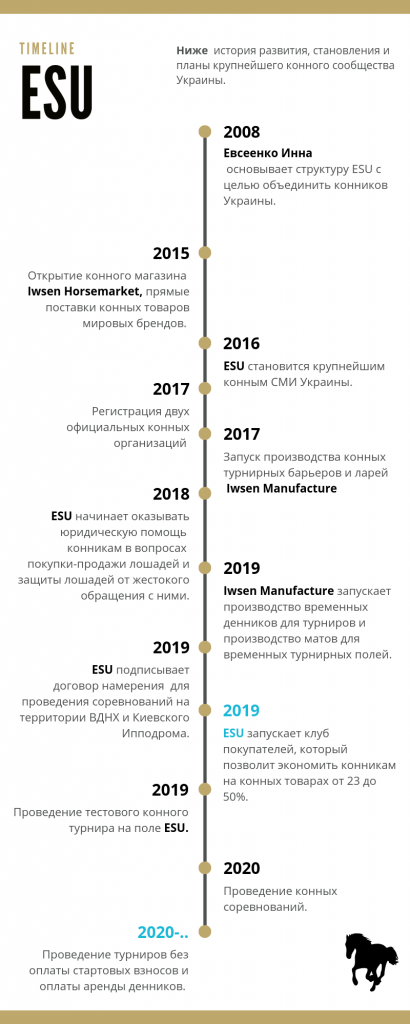 TIMELINE

ESU

Ниже история развития, становления и планы крупнейшего конного сообщества Украины.

2008
Евсеенко Инна основывает структуру ESU с целью объединить конников Украины.

2015
Открытие конного магазина Iwsen Horsemarket, прямые поставки конных товаров мировых брендов.

2016
ESU становится крупнейшим конным СМИ Украины.

2017
Регистрация двух официальных конных организаций

2017
Запуск производства конных турнирных барьеров и ларей Iwsen Manufacture

2018
ESU начинает оказывать юридическую помощь конникам в вопросах покупки-продажи лошадей и защиты лошадей от жестокого обращения с ними.

2019
Iwsen Manufacture запускает производство временных денников для турниров и производство матов для временных турнирных полей.

2019
ESU подписывает договор намерения для проведения соревнований на территории ВДНХ и Киевского Ипподрома.

2019
ESU запускает клуб покупателей, который позволит экономить конникам на конных товарах от 23 до 50%.

2019
Проведение тестового конного турнира на поле ESU.

2020
Проведение конных соревнований.

2020-..
Проведение турниров без оплаты стартовых взносов и оплаты аренды денников.